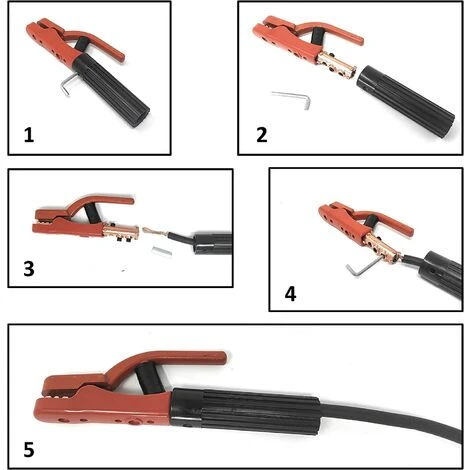 1

2

3

4

5